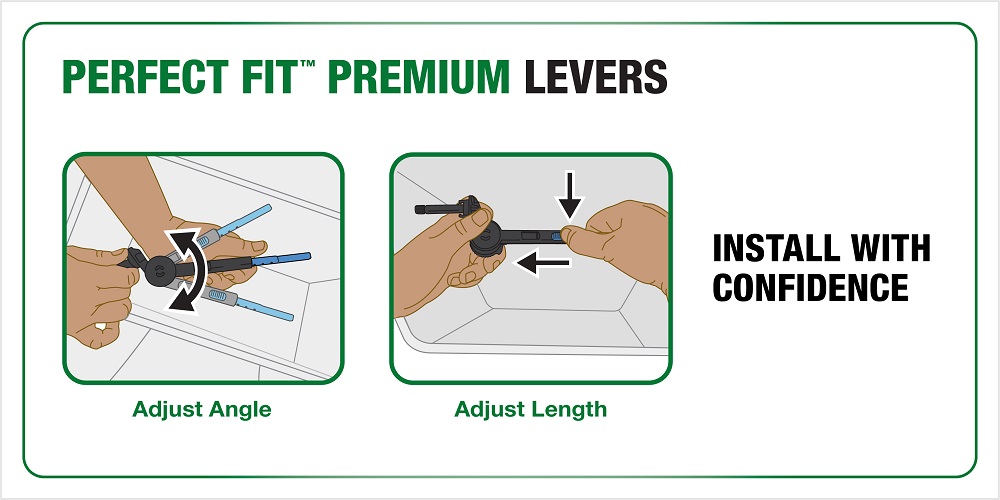 PERFECT FIT™ PREMIUM LEVERS

Adjust Angle

Adjust Length

INSTALL WITH CONFIDENCE